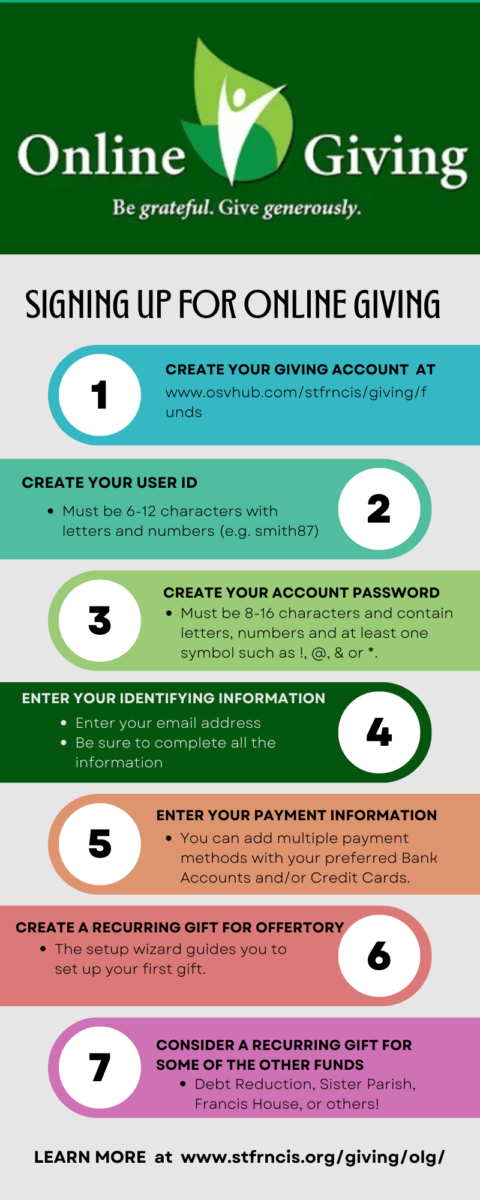 Online Giving
Be grateful. Give generously.

SIGNING UP FOR ONLINE GIVING

1
CREATE YOUR GIVING ACCOUNT AT
www.osvhub.com/stfrncis/giving/funds

CREATE YOUR USER ID
• Must be 6-12 characters with letters and numbers (e.g. smith87)
2

3
CREATE YOUR ACCOUNT PASSWORD
• Must be 8-16 characters and contain letters, numbers and at least one symbol such as !, @, & or *.

ENTER YOUR IDENTIFYING INFORMATION
• Enter your email address
• Be sure to complete all the information
4

5
ENTER YOUR PAYMENT INFORMATION
• You can add multiple payment methods with your preferred Bank Accounts and/or Credit Cards.

CREATE A RECURRING GIFT FOR OFFERTORY
• The setup wizard guides you to set up your first gift.
6

7
CONSIDER A RECURRING GIFT FOR SOME OF THE OTHER FUNDS
• Debt Reduction, Sister Parish, Francis House, or others!

LEARN MORE at www.stfrncis.org/giving/olg/